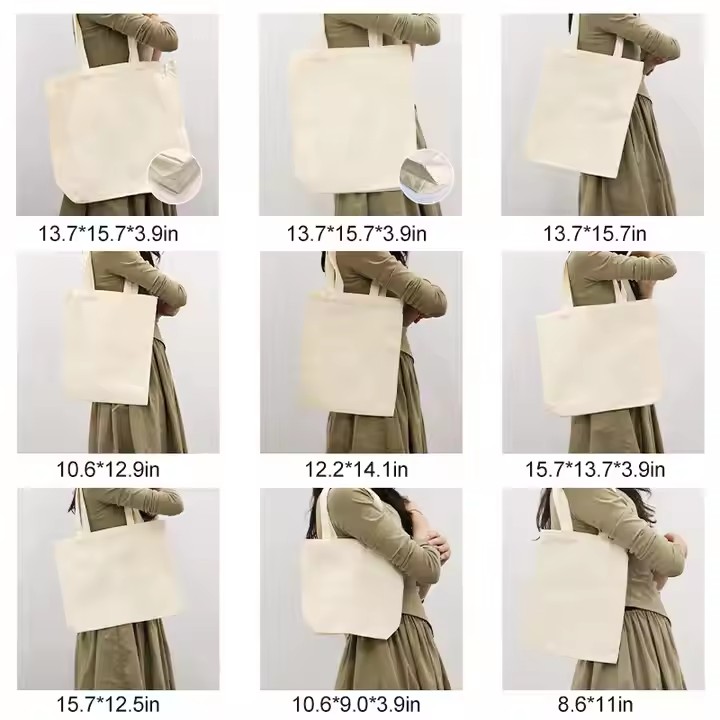 13.7*15.7*3.9in

13.7*15.7*3.9in

13.7*15.7in

10.6*12.9in

12.2*14.1in

15.7*13.7*3.9in

15.7*12.5in

10.6*9.0*3.9in

8.6*11in